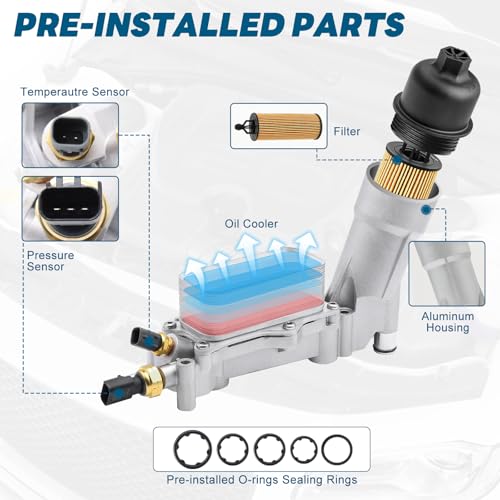 PRE-INSTALLED PARTS

Temperautre Sensor

Filter

Oil Cooler

Pressure Sensor

Aluminum Housing

Pre-installed O-rings Sealing Rings