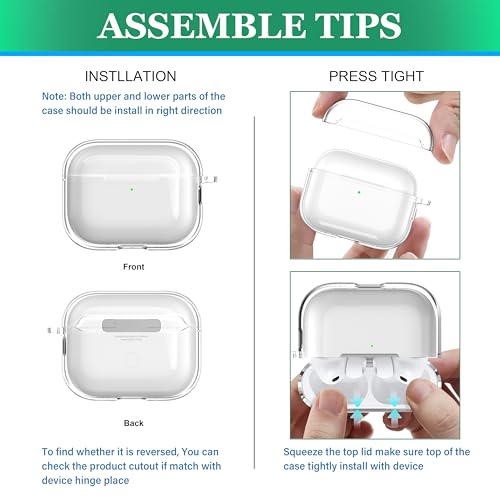 ASSEMBLE TIPS

INSTLLATION

Note: Both upper and lower parts of the case should be install in right direction

Front

Back

To find whether it is reversed, You can check the product cutout if match with device hinge place

PRESS TIGHT

Squeeze the top lid make sure top of the case tightly install with device