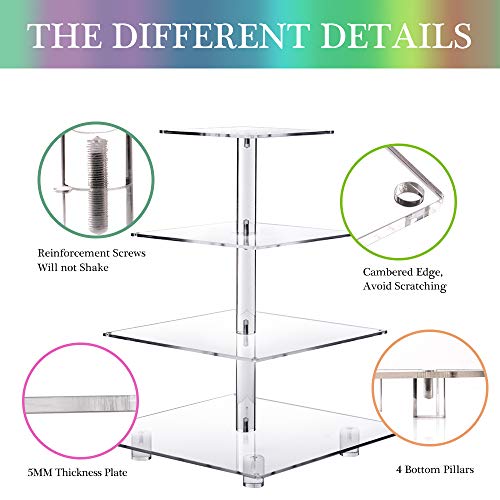 THE DIFFERENT DETAILS

Reinforcement Screws
Will not Shake

Cambered Edge,
Avoid Scratching

5MM Thickness Plate

4 Bottom Pillars