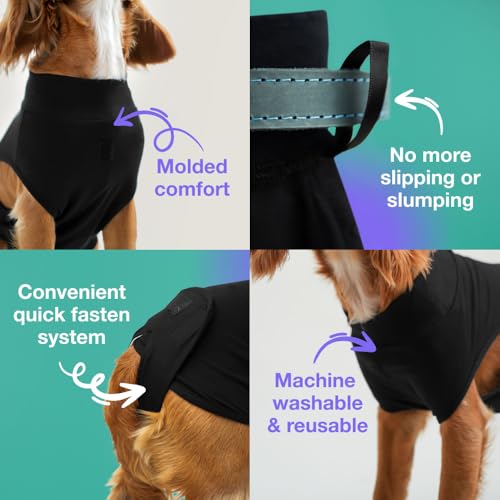 Molded comfort

No more slipping or slumping

Convenient quick fasten system

Machine washable & reusable