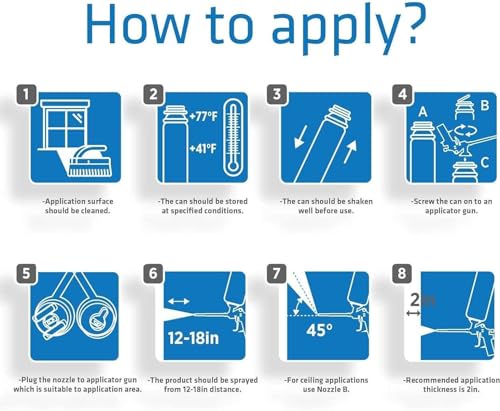 How to apply?

1

-Application surface should be cleaned.

2

+77°F

+41°F

-The can should be stored at specified conditions.

3

-The can should be shaken well before use.

4

A

B

C

-Screw the can on to an applicator gun.

5

-Plug the nozzle to applicator gun which is suitable to application area.

6

12-18in

-The product should be sprayed from 12-18in distance.

7

45°

-For ceiling applications use Nozzle B.

8

2in

-Recommended application thickness is 2in.