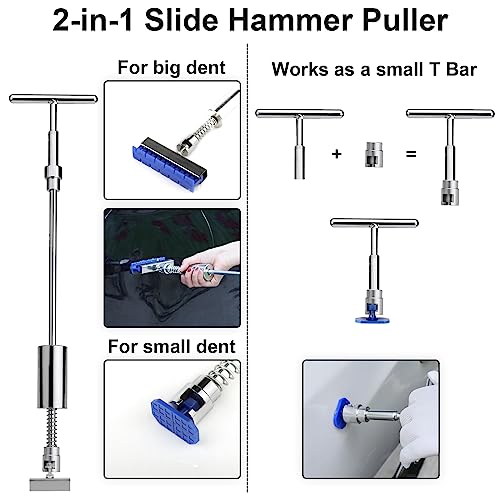 2-in-1 Slide Hammer Puller

For big dent

For small dent

Works as a small T Bar

+

=