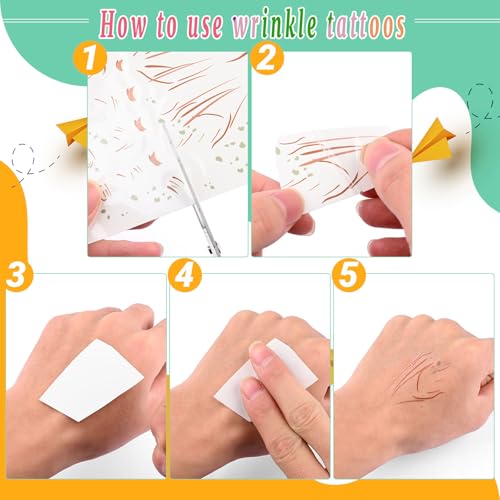 How to use wrinkle tattoos

1

2

3

4

5