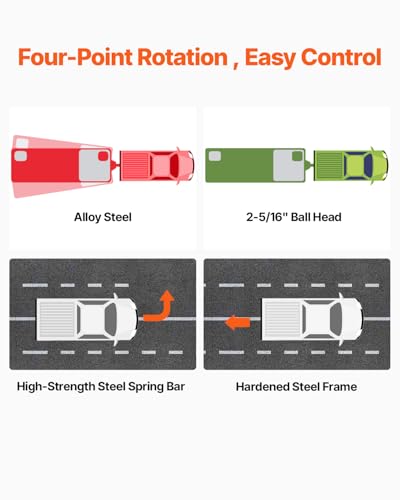 Four-Point Rotation , Easy Control

Alloy Steel

2-5/16'' Ball Head

High-Strength Steel Spring Bar

Hardened Steel Frame