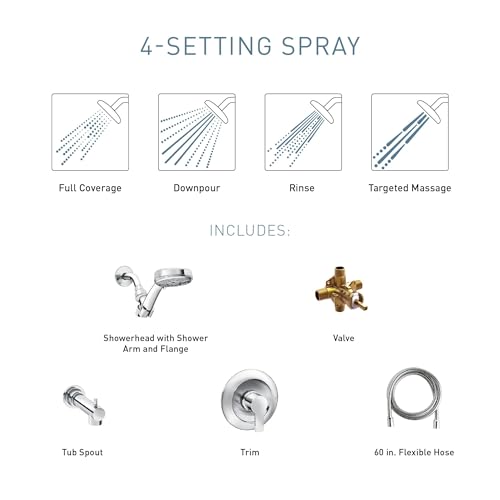 4-SETTING SPRAY

Full Coverage

Downpour

Rinse

Targeted Massage

INCLUDES:

Showerhead with Shower Arm and Flange

Valve

Tub Spout

Trim

60 in. Flexible Hose