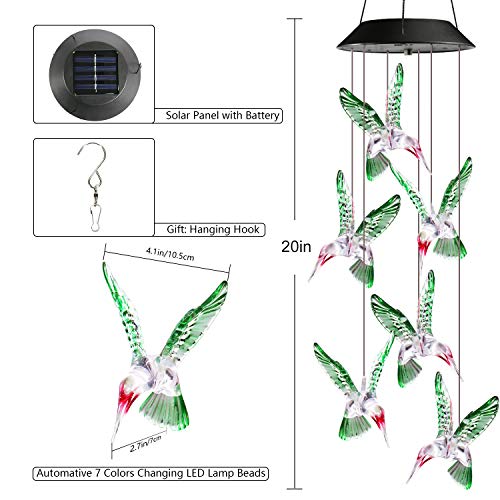 Solar Panel with Battery

Gift: Hanging Hook

4.1in/10.5cm

2.7in/7cm

Automative 7 Colors Changing LED Lamp Beads

20in