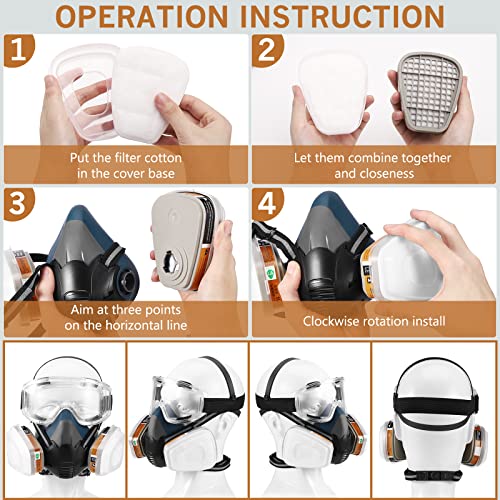 OPERATION INSTRUCTION

1
Put the filter cotton in the cover base

2
Let them combine together and closeness

3
Aim at three points on the horizontal line

4
Clockwise rotation install