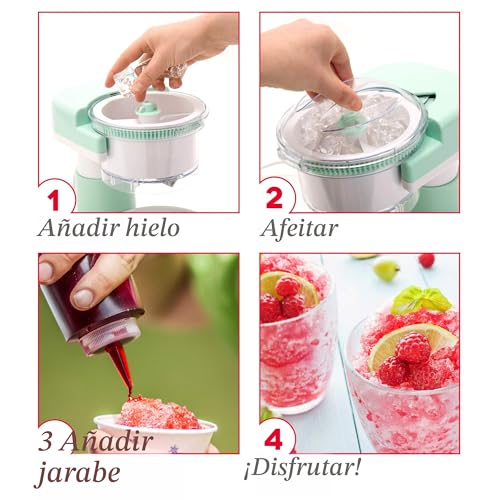 1
Añadir hielo

2
Afeitar

3 Añadir jarabe

4
¡Disfrutar!