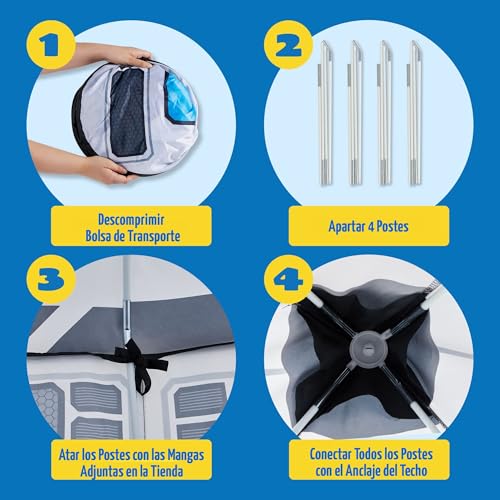 1

Descomprimir
Bolsa de Transporte

2

Apartar 4 Postes

3

Atar los Postes con las Mangas
Adjuntas en la Tienda

4

Conectar Todos los Postes
con el Anclaje del Techo