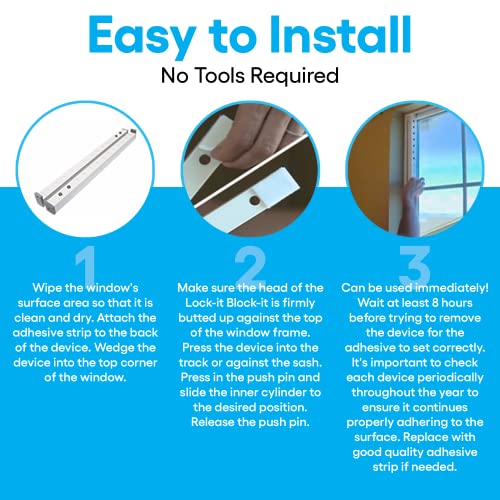 Easy to Install
No Tools Required

1
Wipe the window's surface area so that it is clean and dry. Attach the adhesive strip to the back of the device. Wedge the device into the top corner of the window.

2
Make sure the head of the Lock-it Block-it is firmly butted up against the top of the window frame. Press the device into the track or against the sash. Press in the push pin and slide the inner cylinder to the desired position. Release the push pin.

3
Can be used immediately! Wait at least 8 hours before trying to remove the device for the adhesive to set correctly. It's important to check each device periodically throughout the year to ensure it continues properly adhering to the surface. Replace with good quality adhesive strip if needed.