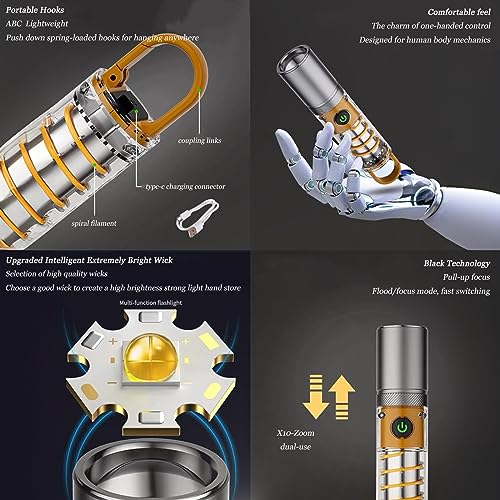 Portable Hooks
ABC Lightweight
Push down spring-loaded hooks for hanging anywhere

coupling links
type-c charging connector
spiral filament

Comfortable feel
The charm of one-handed control
Designed for human body mechanics

Upgraded Intelligent Extremely Bright Wick
Selection of high quality wicks
Choose a good wick to create a high brightness strong light hand store

Multi-function flashlight

Black Technology
Pull-up focus
Flood/focus mode, fast switching

X10-Zoom
dual-use