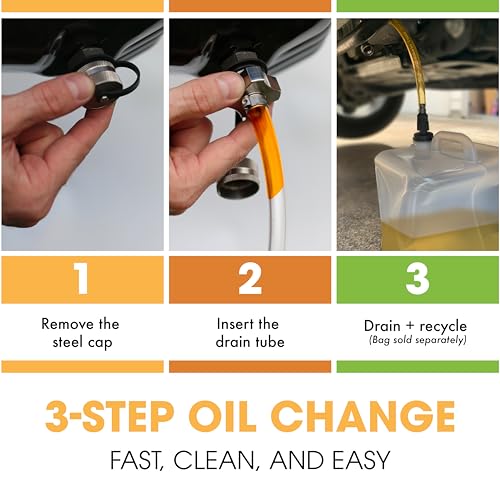 1

Remove the steel cap

2

Insert the drain tube

3

Drain + recycle
(Bag sold separately)

3-STEP OIL CHANGE

FAST, CLEAN, AND EASY