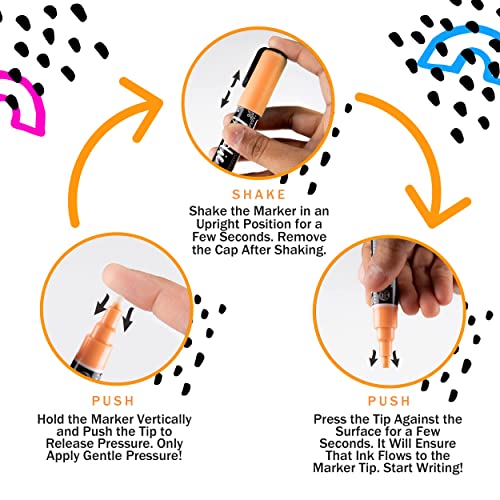 SHAKE
Shake the Marker in an Upright Position for a Few Seconds. Remove the Cap After Shaking.

PUSH
Hold the Marker Vertically and Push the Tip to Release Pressure. Only Apply Gentle Pressure!

PUSH
Press the Tip Against the Surface for a Few Seconds. It Will Ensure That Ink Flows to the Marker Tip. Start Writing!