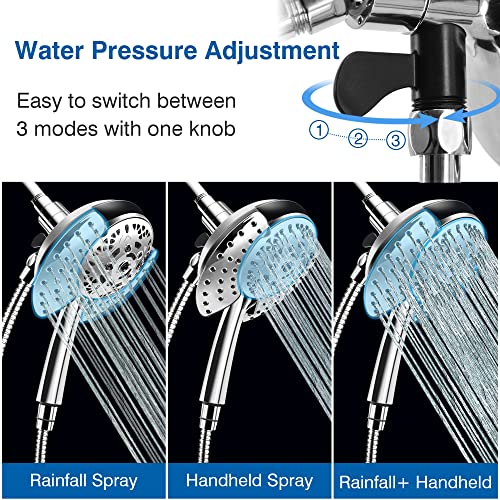 Water Pressure Adjustment

Easy to switch between 3 modes with one knob

1 2 3

Rainfall Spray

Handheld Spray

Rainfall+ Handheld