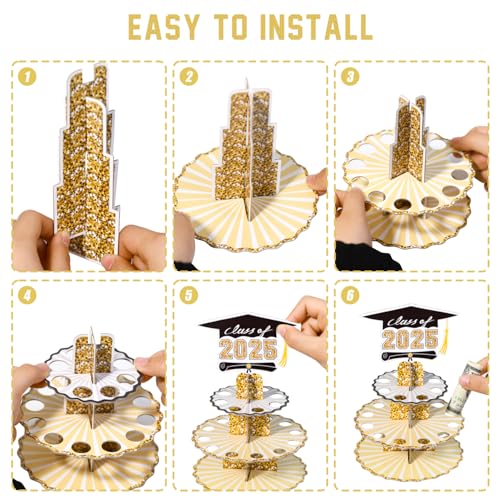 EASY TO INSTALL

1

2

3

4

5

Class of
2025

6

Class of
2025