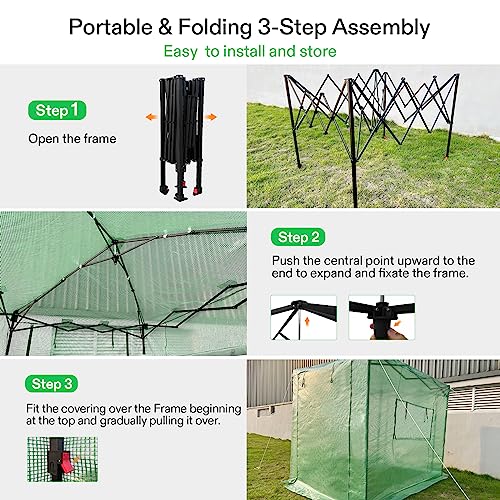 Portable & Folding 3-Step Assembly
Easy to install and store

Step 1
Open the frame

Step 2
Push the central point upward to the end to expand and fixate the frame.

Step 3
Fit the covering over the Frame beginning at the top and gradually pulling it over.