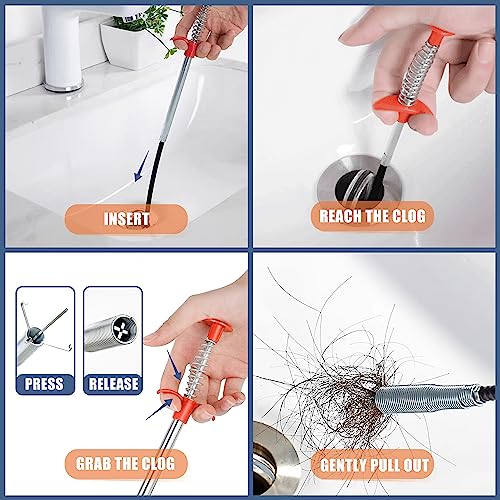 INSERT

REACH THE CLOG

PRESS

RELEASE

GRAB THE CLOG

GENTLY PULL OUT