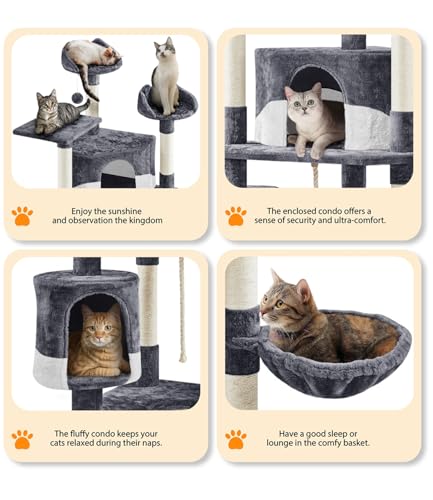 Enjoy the sunshine and observation the kingdom

The enclosed condo offers a sense of security and ultra-comfort.

The fluffy condo keeps your cats relaxed during their naps.

Have a good sleep or lounge in the comfy basket.