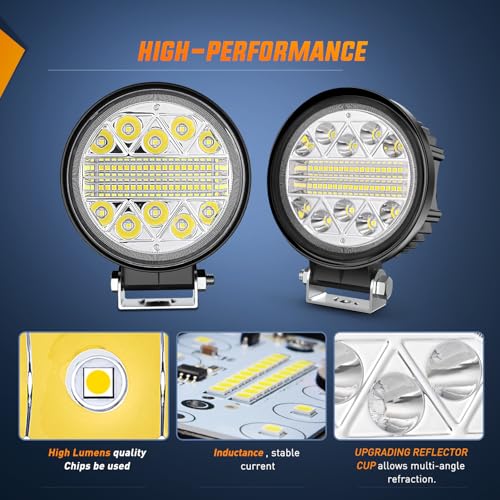 HIGH-PERFORMANCE

High Lumens quality Chips be used

Inductance , stable current

UPGRADING REFLECTOR CUP allows multi-angle refraction.