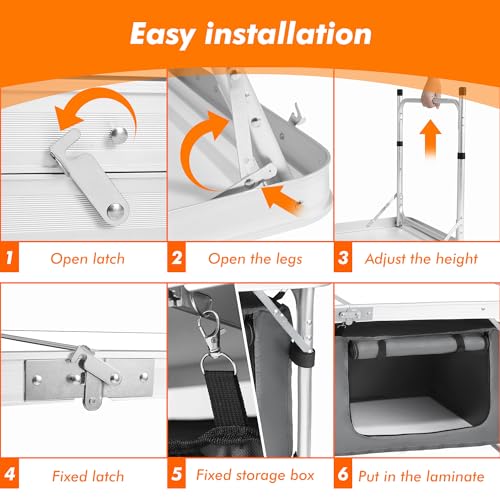 Easy installation

1 Open latch

2 Open the legs

3 Adjust the height

4 Fixed latch

5 Fixed storage box

6 Put in the laminate