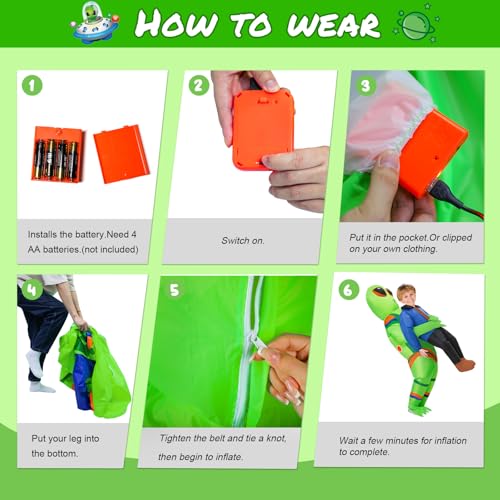 HOW TO WEAR

1

Installs the battery.Need 4 AA batteries.(not included)

2

Switch on.

3

Put it in the pocket.Or clipped on your own clothing.

4

Put your leg into the bottom.

5

Tighten the belt and tie a knot, then begin to inflate.

6

Wait a few minutes for inflation to complete.