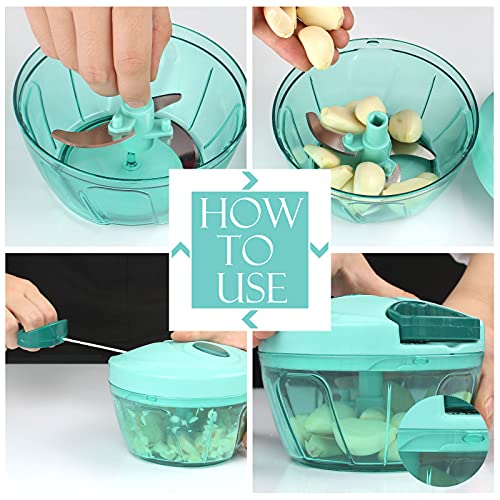 HOW TO USE