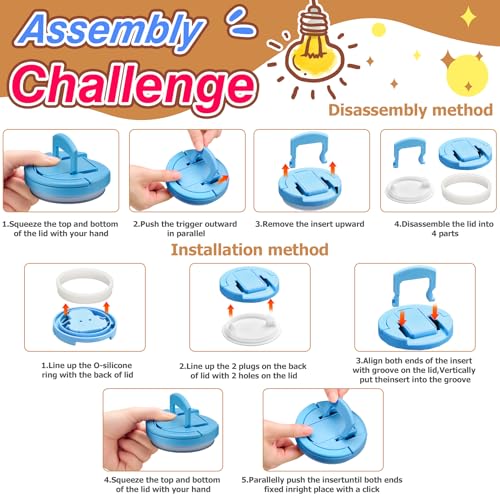 Assembly Challenge

Disassembly method

1.Squeeze the top and bottom of the lid with your hand

2.Push the trigger outward in parallel

3.Remove the insert upward

4.Disassemble the lid into 4 parts

Installation method

1.Line up the O-silicone ring with the back of lid

2.Line up the 2 plugs on the back of lid with 2 holes on the lid

3.Align both ends of the insert with groove on the lid,Vertically put theinsert into the groove

4.Squeeze the top and bottom of the lid with your hand

5.Parallelly push the insertuntil both ends fixed inright place with a click