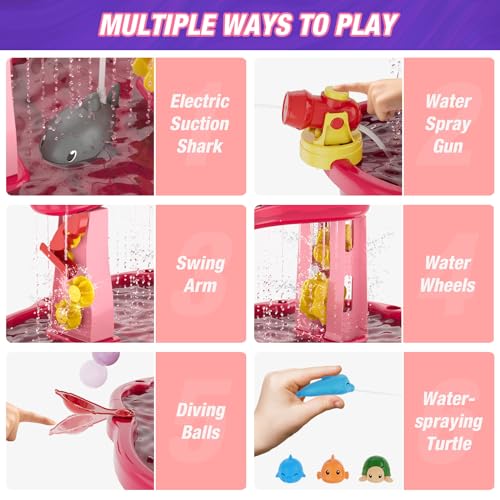 MULTIPLE WAYS TO PLAY

1
Electric Suction Shark

2
Water Spray Gun

3
Swing Arm

4
Water Wheels

5
Diving Balls

6
Water-spraying Turtle