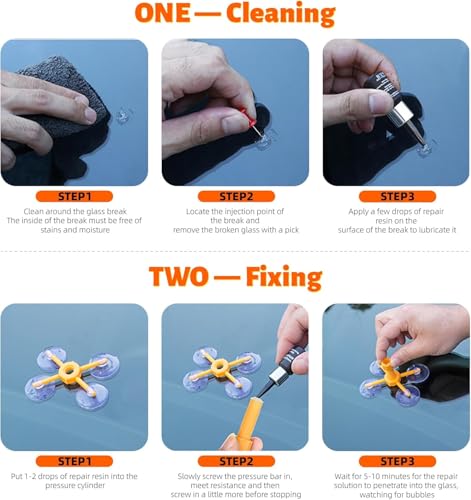 ONE — Cleaning

STEP1

Clean around the glass break
The inside of the break must be free of stains and moisture

STEP2

Locate the injection point of the break and remove the broken glass with a pick

STEP3

Apply a few drops of repair resin on the surface of the break to lubricate it

TWO — Fixing

STEP1

Put 1-2 drops of repair resin into the pressure cylinder

STEP2

Slowly screw the pressure bar in, meet resistance and then screw in a little more before stopping

STEP3

Wait for 5-10 minutes for the repair solution to penetrate into the glass, watching for bubbles