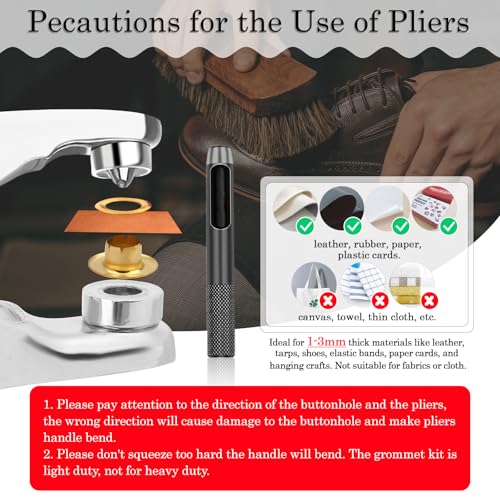 Pecautions for the Use of Pliers

leather, rubber, paper, plastic cards.

canvas, towel, thin cloth, etc.

Ideal for 1-3mm thick materials like leather, tarps, shoes, elastic bands, paper cards, and hanging crafts. Not suitable for fabrics or cloth.

1. Please pay attention to the direction of the buttonhole and the pliers, the wrong direction will cause damage to the buttonhole and make pliers handle bend.
2. Please don't squeeze too hard the handle will bend. The grommet kit is light duty, not for heavy duty.