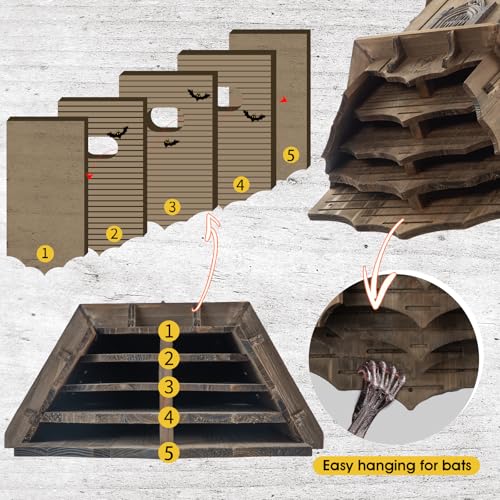 1
2
3
4
5

1
2
3
4
5

Easy hanging for bats