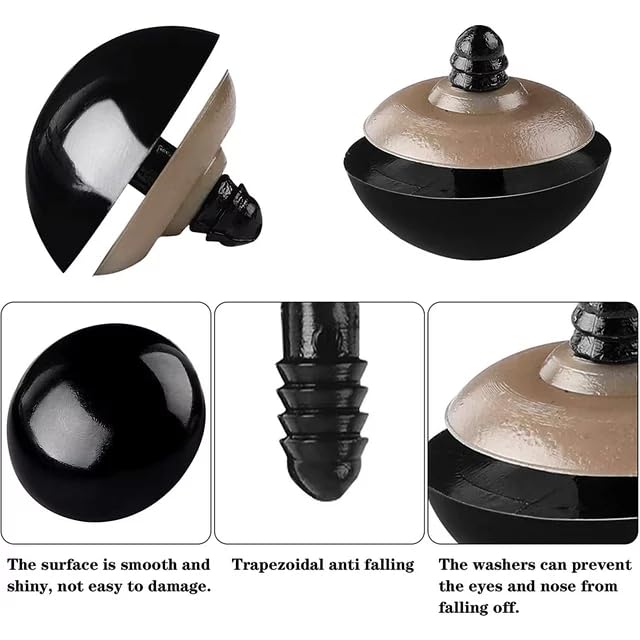 The surface is smooth and shiny, not easy to damage.

Trapezoidal anti falling

The washers can prevent the eyes and nose from falling off.