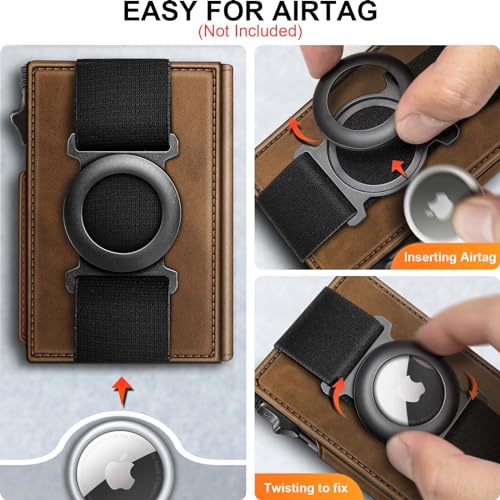 EASY FOR AIRTAG
(Not Included)

Inserting Airtag

Twisting to fix