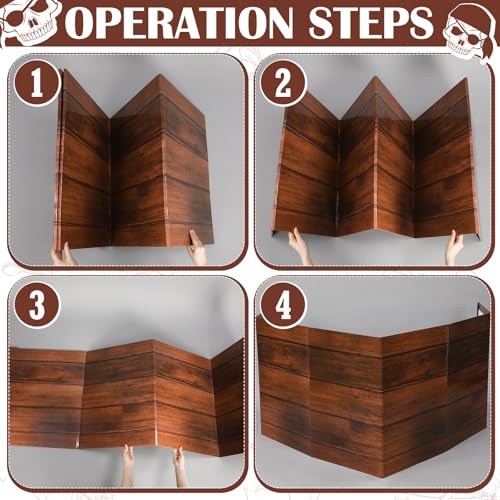 OPERATION STEPS

1

2

3

4