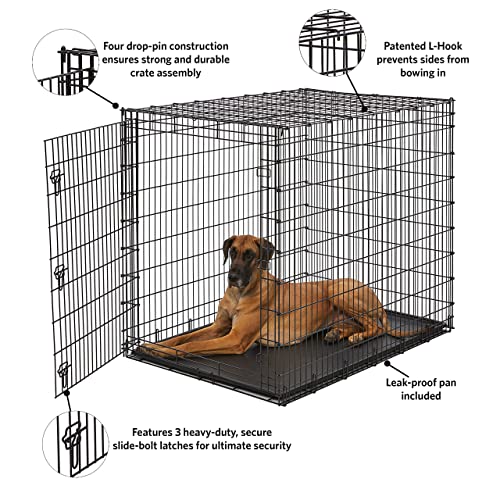 Four drop-pin construction ensures strong and durable crate assembly

Patented L-Hook prevents sides from bowing in

Leak-proof pan included

Features 3 heavy-duty, secure slide-bolt latches for ultimate security