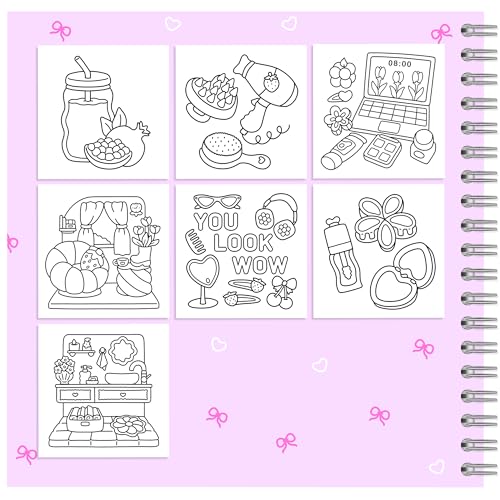 08:00

YOU
LOOK
WOW