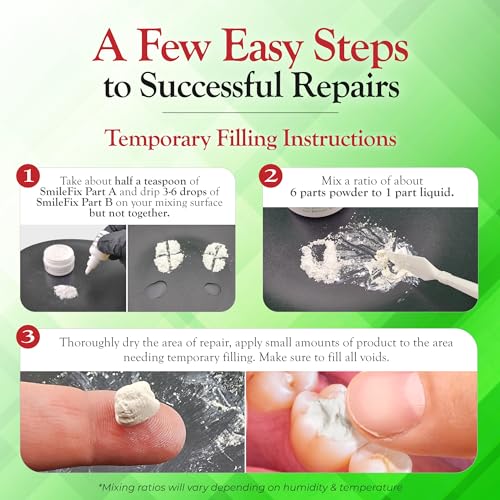 A Few Easy Steps
to Successful Repairs

Temporary Filling Instructions

1
Take about half a teaspoon of SmileFix Part A and drip 3-6 drops of SmileFix Part B on your mixing surface but not together.

2
Mix a ratio of about 6 parts powder to 1 part liquid.

3
Thoroughly dry the area of repair, apply small amounts of product to the area needing temporary filling. Make sure to fill all voids.

*Mixing ratios will vary depending on humidity & temperature