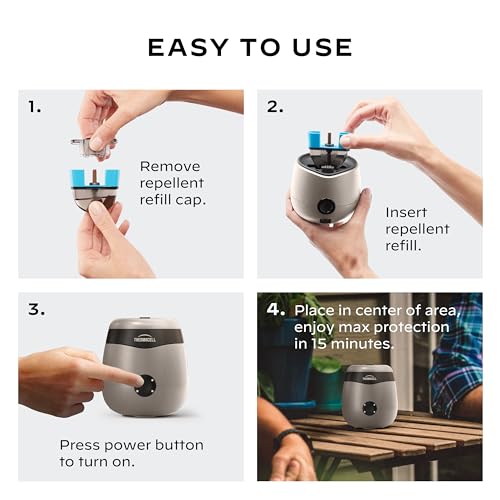 EASY TO USE

1.

Remove repellent refill cap.

2.

Insert repellent refill.

3.

THERMACELL

Press power button to turn on.

4. Place in center of area, enjoy max protection in 15 minutes.

THERMACELL