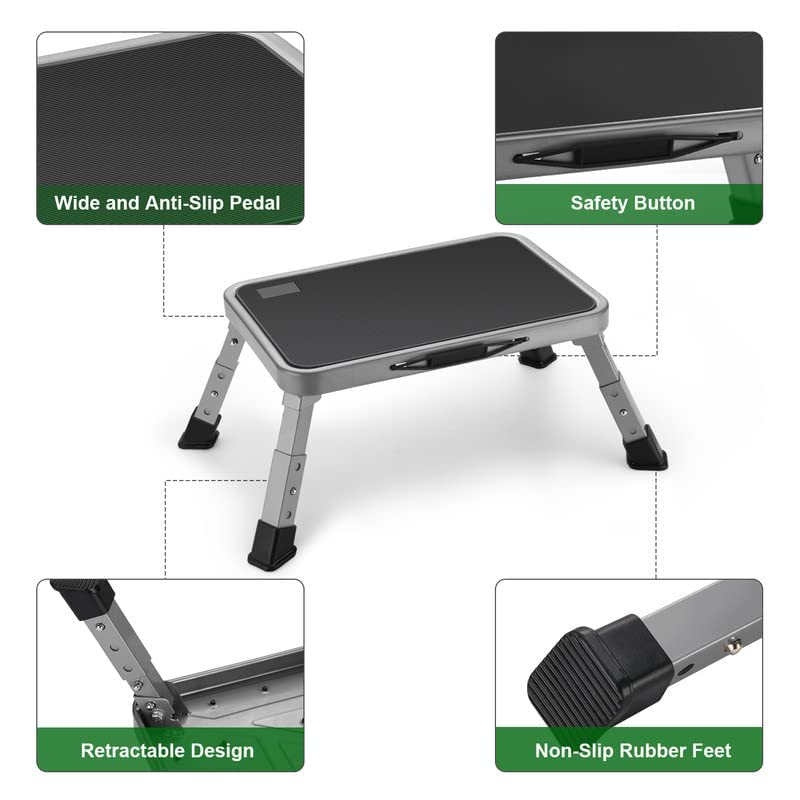 Wide and Anti-Slip Pedal

Safety Button

Retractable Design

Non-Slip Rubber Feet