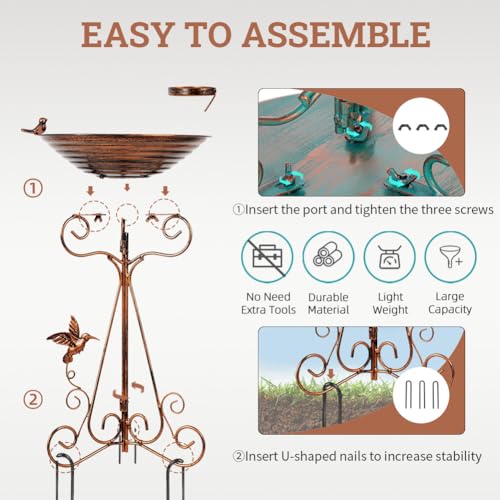 EASY TO ASSEMBLE

①

②

①Insert the port and tighten the three screws

No Need Extra Tools

Durable Material

Light Weight

Large Capacity

②Insert U-shaped nails to increase stability