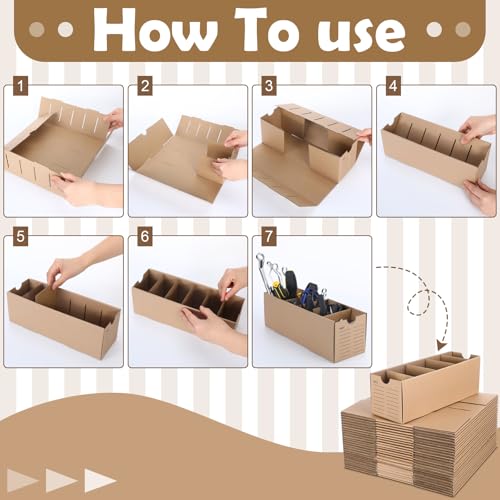 How To use

1

2

3

4

5

6

7