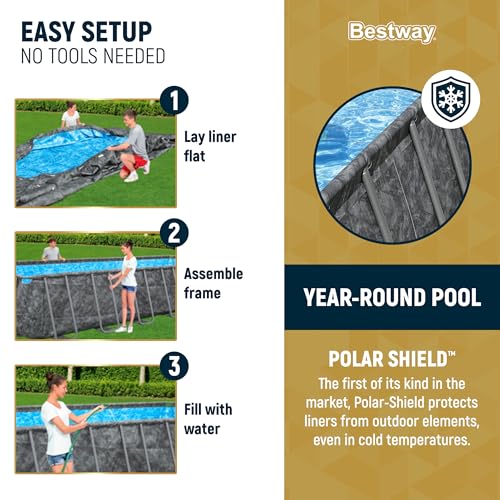 EASY SETUP
NO TOOLS NEEDED

1
Lay liner flat

2
Assemble frame

3
Fill with water

Bestway

YEAR-ROUND POOL

POLAR SHIELD™
The first of its kind in the market, Polar-Shield protects liners from outdoor elements, even in cold temperatures.