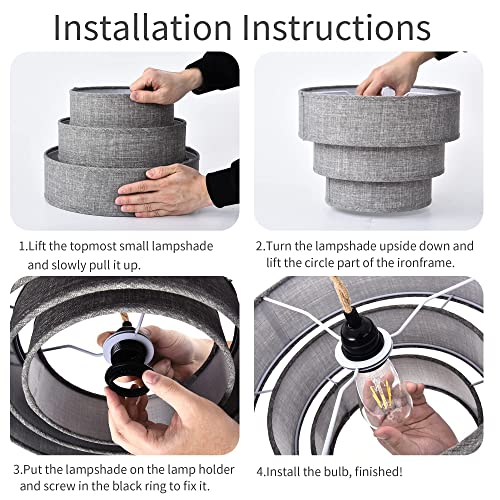 Installation Instructions

1.Lift the topmost small lampshade and slowly pull it up.

2.Turn the lampshade upside down and lift the circle part of the ironframe.

3.Put the lampshade on the lamp holder and screw in the black ring to fix it.

4.Install the bulb, finished!