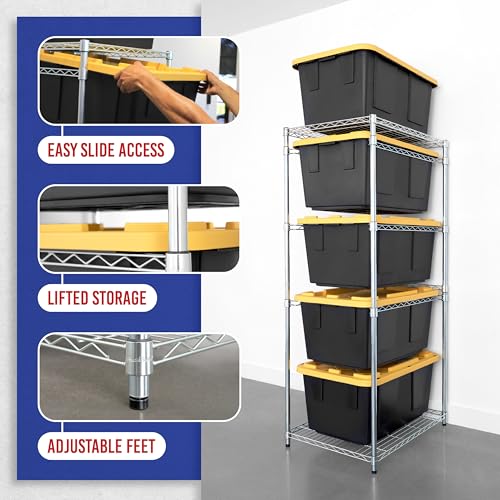 EASY SLIDE ACCESS

LIFTED STORAGE

ADJUSTABLE FEET