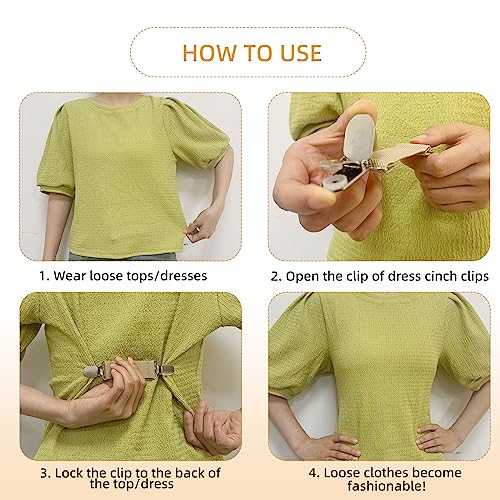 HOW TO USE

1. Wear loose tops/dresses

2. Open the clip of dress cinch clips

3. Lock the clip to the back of the top/dress

4. Loose clothes become fashionable!