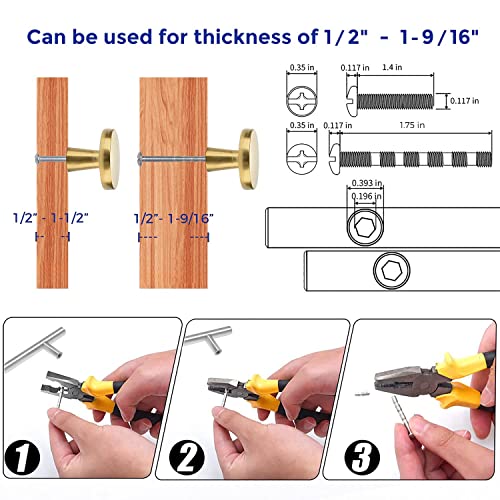 Can be used for thickness of 1/2" - 1-9/16"

1/2" - 1-1/2"

1/2"- 1-9/16"

0.35 in

0.117 in

1.4 in

0.117 in

0.35 in

0.117 in

1.75 in

0.393 in

0.196 in

1

2

3