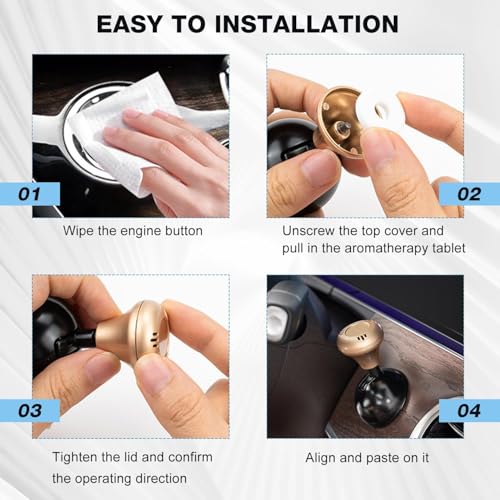 EASY TO INSTALLATION

01

Wipe the engine button

02

Unscrew the top cover and pull in the aromatherapy tablet

03

Tighten the lid and confirm the operating direction

04

Align and paste on it