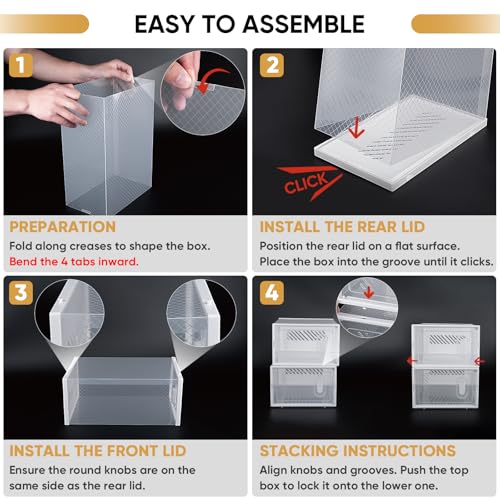 EASY TO ASSEMBLE

1

PREPARATION

Fold along creases to shape the box.

Bend the 4 tabs inward.

2

CLICK

INSTALL THE REAR LID

Position the rear lid on a flat surface.

Place the box into the groove until it clicks.

3

INSTALL THE FRONT LID

Ensure the round knobs are on the same side as the rear lid.

4

STACKING INSTRUCTIONS

Align knobs and grooves. Push the top box to lock it onto the lower one.