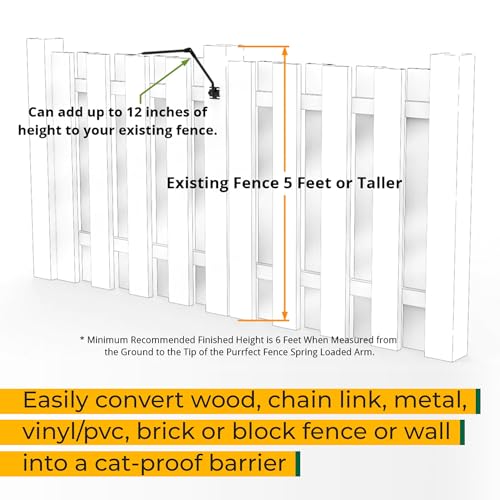 Can add up to 12 inches of height to your existing fence.

Existing Fence 5 Feet or Taller

* Minimum Recommended Finished Height is 6 Feet When Measured from the Ground to the Tip of the Purrfect Fence Spring Loaded Arm.

Easily convert wood, chain link, metal, vinyl/pvc, brick or block fence or wall into a cat-proof barrier