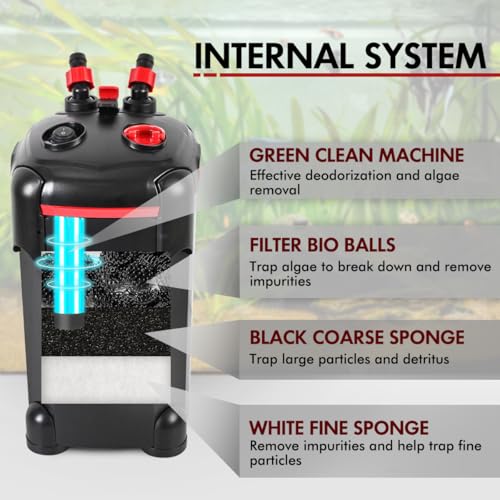 INTERNAL SYSTEM

GREEN CLEAN MACHINE
Effective deodorization and algae removal

FILTER BIO BALLS
Trap algae to break down and remove impurities

BLACK COARSE SPONGE
Trap large particles and detritus

WHITE FINE SPONGE
Remove impurities and help trap fine particles